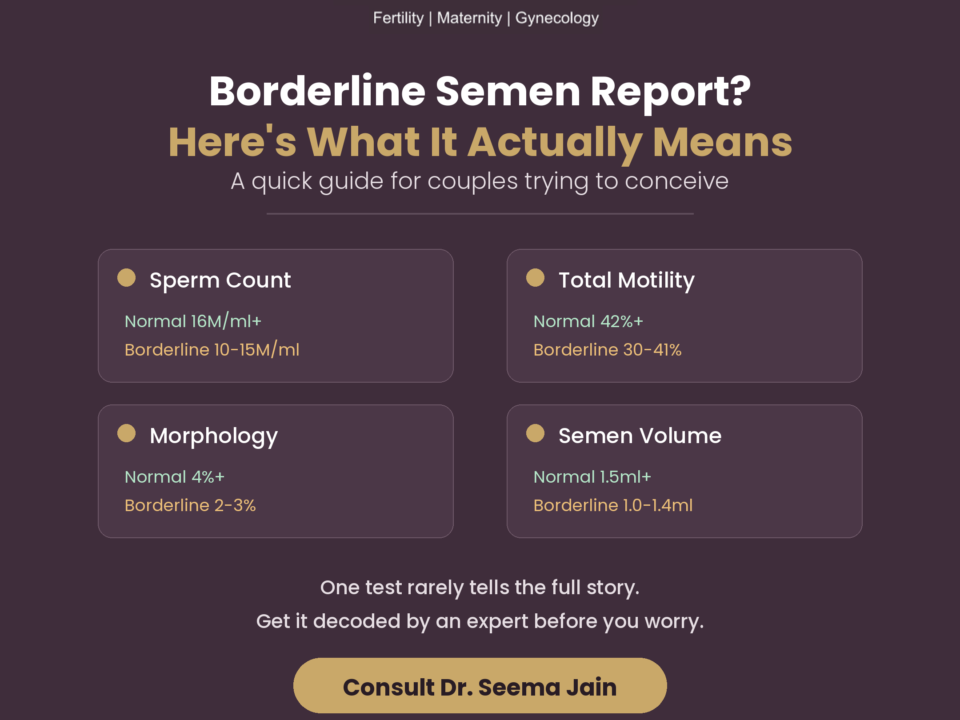 Fertility | Maternity | Gynecology

Borderline Semen Report?
Here's What It Actually Means
A quick guide for couples trying to conceive

Sperm Count
Normal 16M/ml+
Borderline 10-15M/ml

Total Motility
Normal 42%+
Borderline 30-41%

Morphology
Normal 4%+
Borderline 2-3%

Semen Volume
Normal 1.5ml+
Borderline 1.0-1.4ml

One test rarely tells the full story.
Get it decoded by an expert before you worry.

Consult Dr. Seema Jain